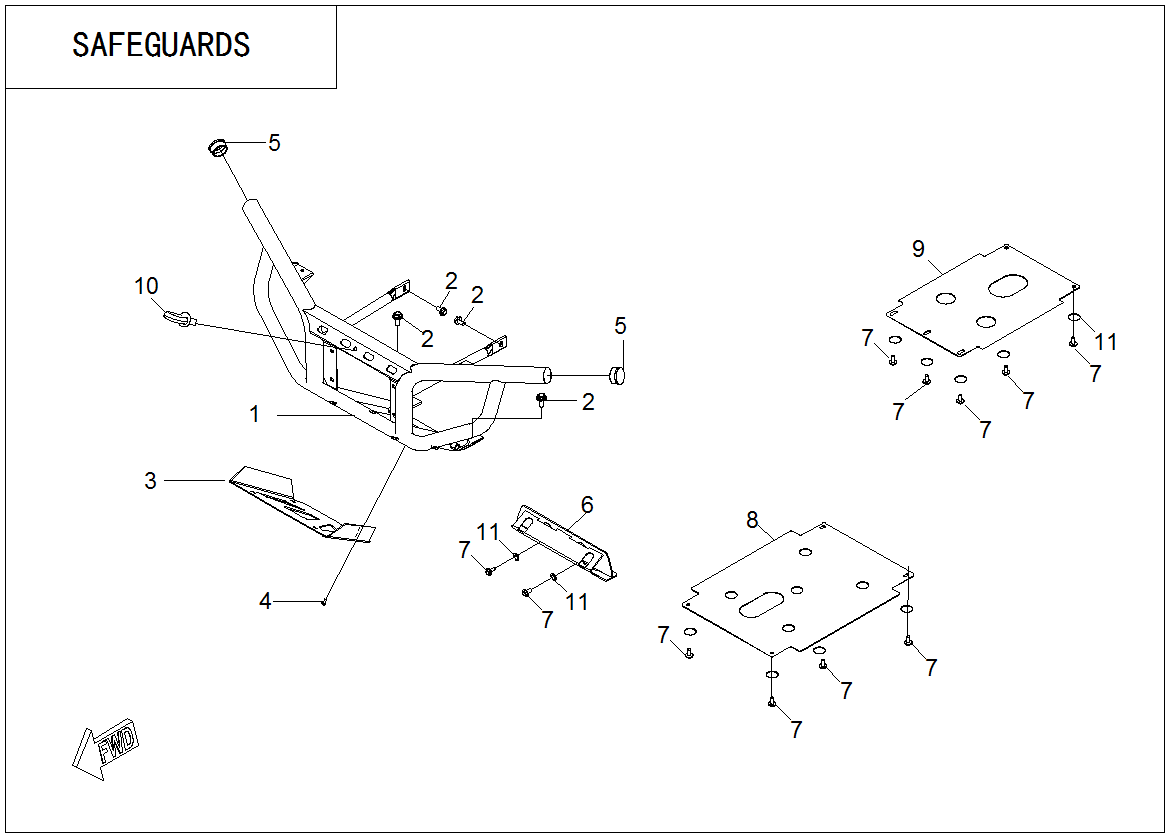 SAFEGUARDS

5
10
2
2
2
5
1
2
3
4
6
11
7
11
7
9
7
11
7
7
7
7
8
7
7
7
7
FWD